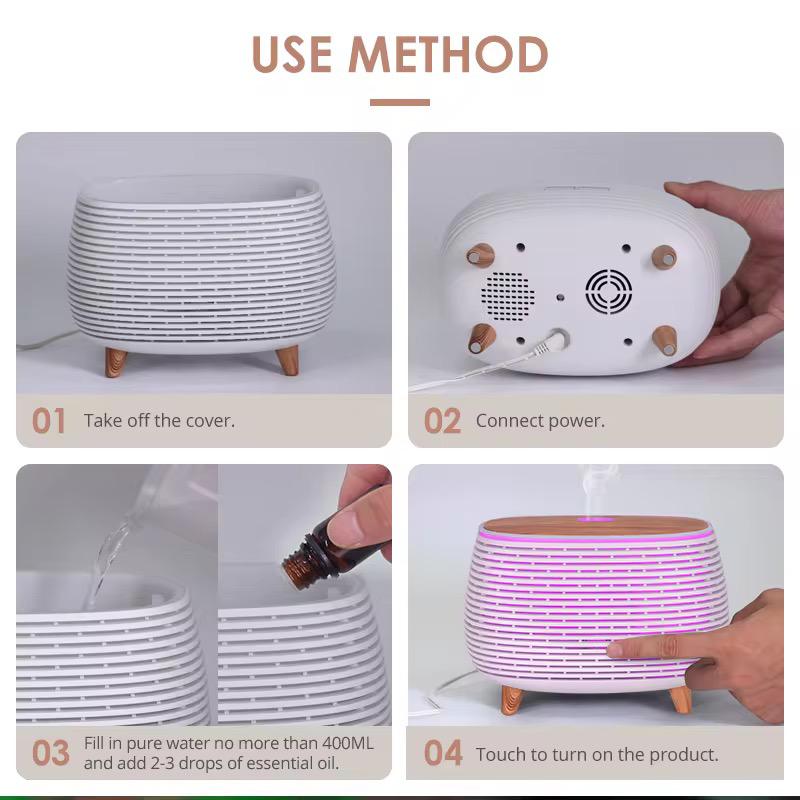 USE METHOD

01 Take off the cover.

02 Connect power.

03 Fill in pure water no more than 400ML and add 2-3 drops of essential oil.

04 Touch to turn on the product.