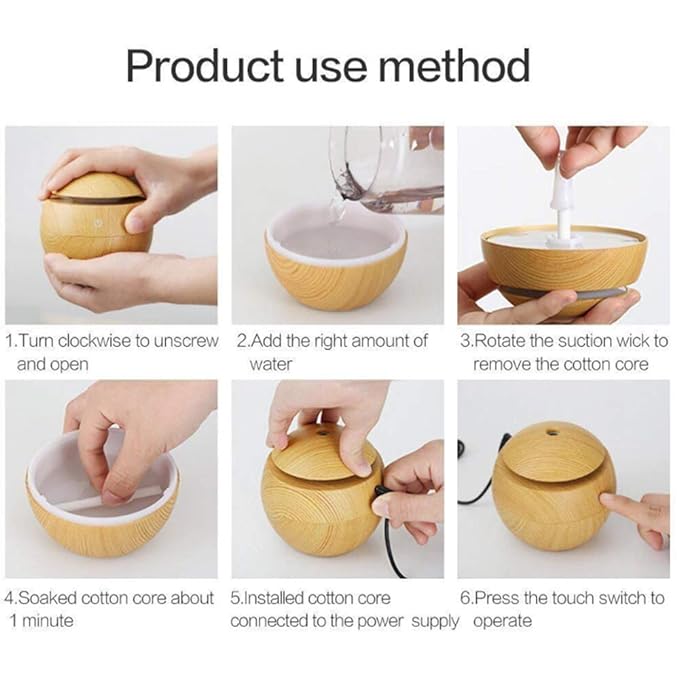 Product use method

1.Turn clockwise to unscrew and open

2.Add the right amount of water

3.Rotate the suction wick to remove the cotton core

4.Soaked cotton core about 1 minute

5.Installed cotton core connected to the power supply

6.Press the touch switch to operate