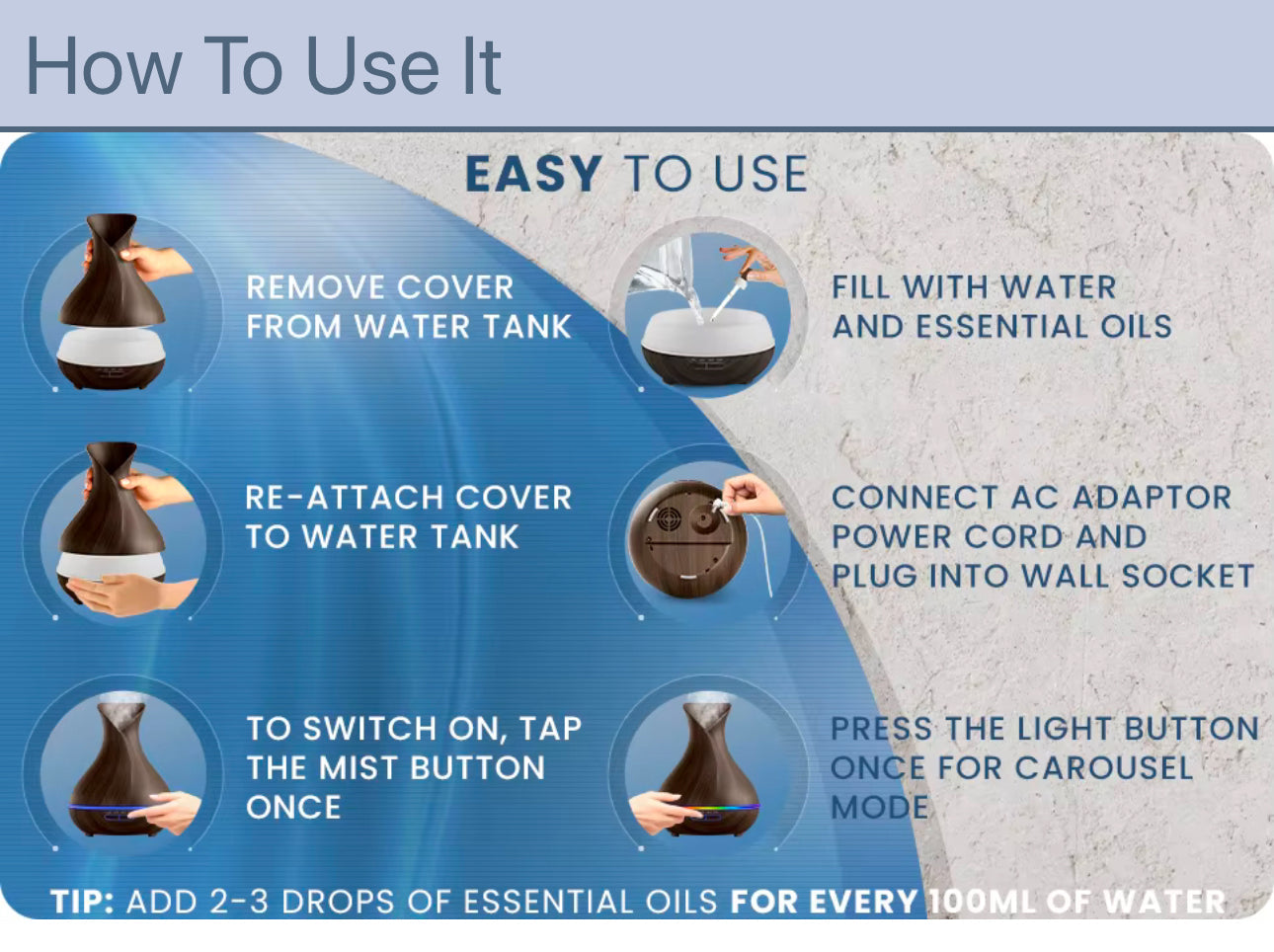 How To Use It

EASY TO USE

REMOVE COVER FROM WATER TANK

FILL WITH WATER AND ESSENTIAL OILS

RE-ATTACH COVER TO WATER TANK

CONNECT AC ADAPTOR POWER CORD AND PLUG INTO WALL SOCKET

TO SWITCH ON, TAP THE MIST BUTTON ONCE

PRESS THE LIGHT BUTTON ONCE FOR CAROUSEL MODE

TIP: ADD 2-3 DROPS OF ESSENTIAL OILS FOR EVERY 100ML OF WATER